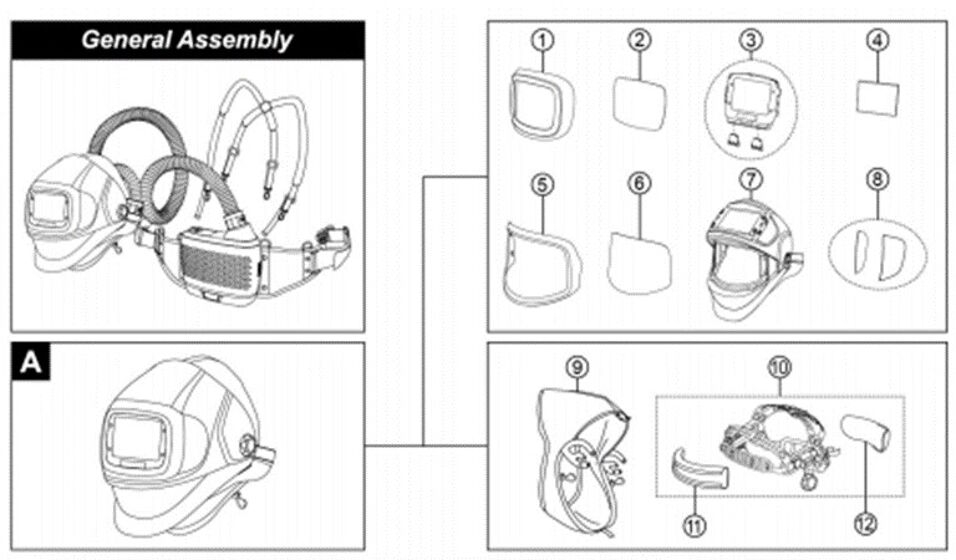 General Assembly

A

1
2
3
4
5
6
7
8

9
10
11
12